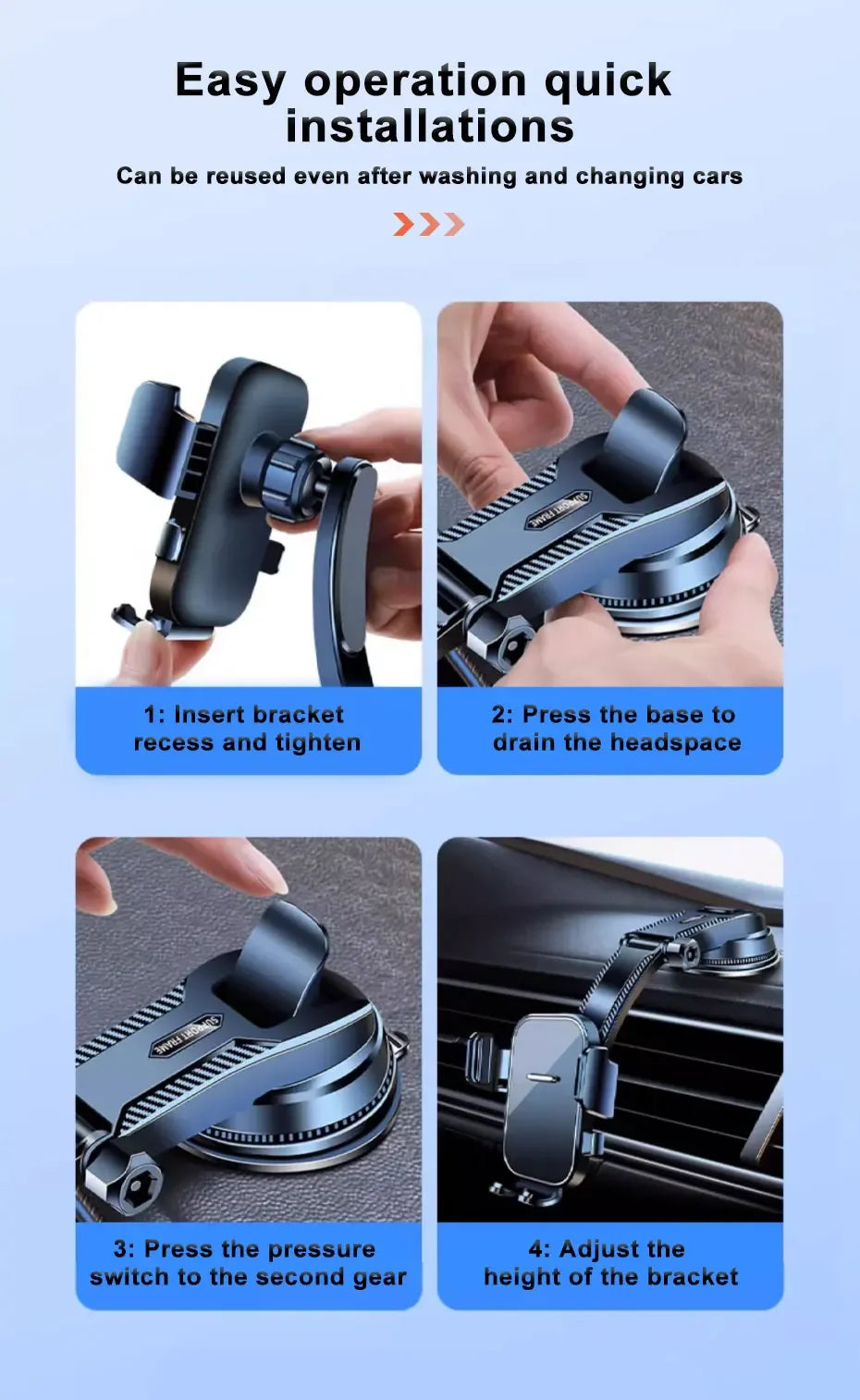 Easy operation quick installations

Can be reused even after washing and changing cars

SUPPORT FRAME

1: Insert bracket recess and tighten

2: Press the base to drain the headspace

SUPPORT FRAME

3: Press the pressure switch to the second gear

4: Adjust the height of the bracket